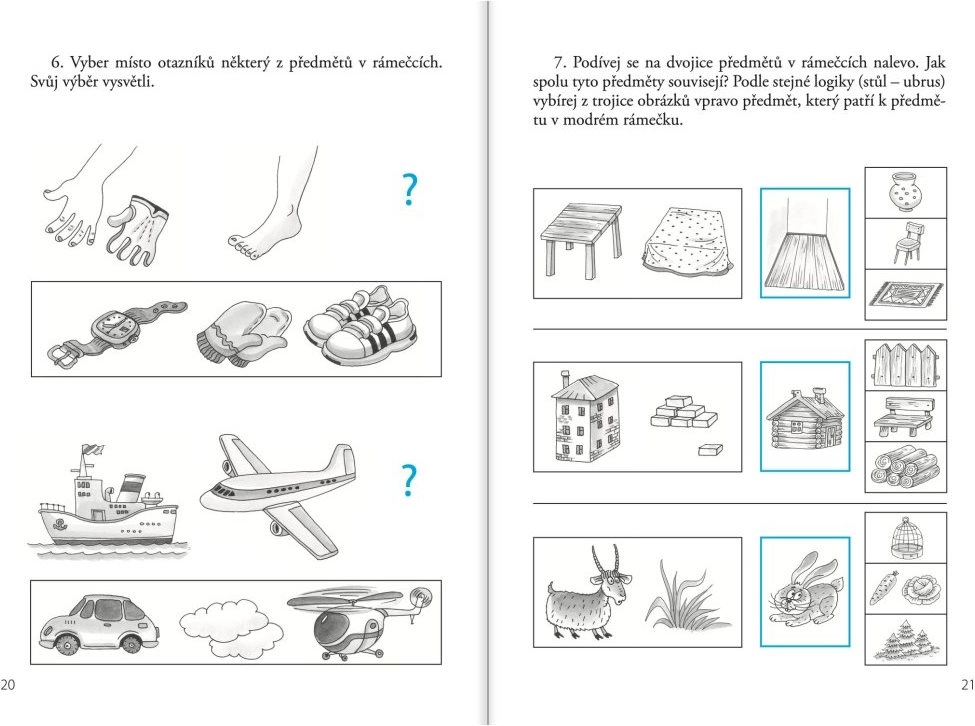 6. Vyber místo otazníků některý z předmětů v rámečcích. Svůj výběr vysvětli.

?

?

20

7. Podívej se na dvojice předmětů v rámečcích nalevo. Jak spolu tyto předměty souvisejí? Podle stejné logiky (stůl – ubrus) vybírej z trojice obrázků vpravo předmět, který patří k předmětu v modrém rámečku.

21