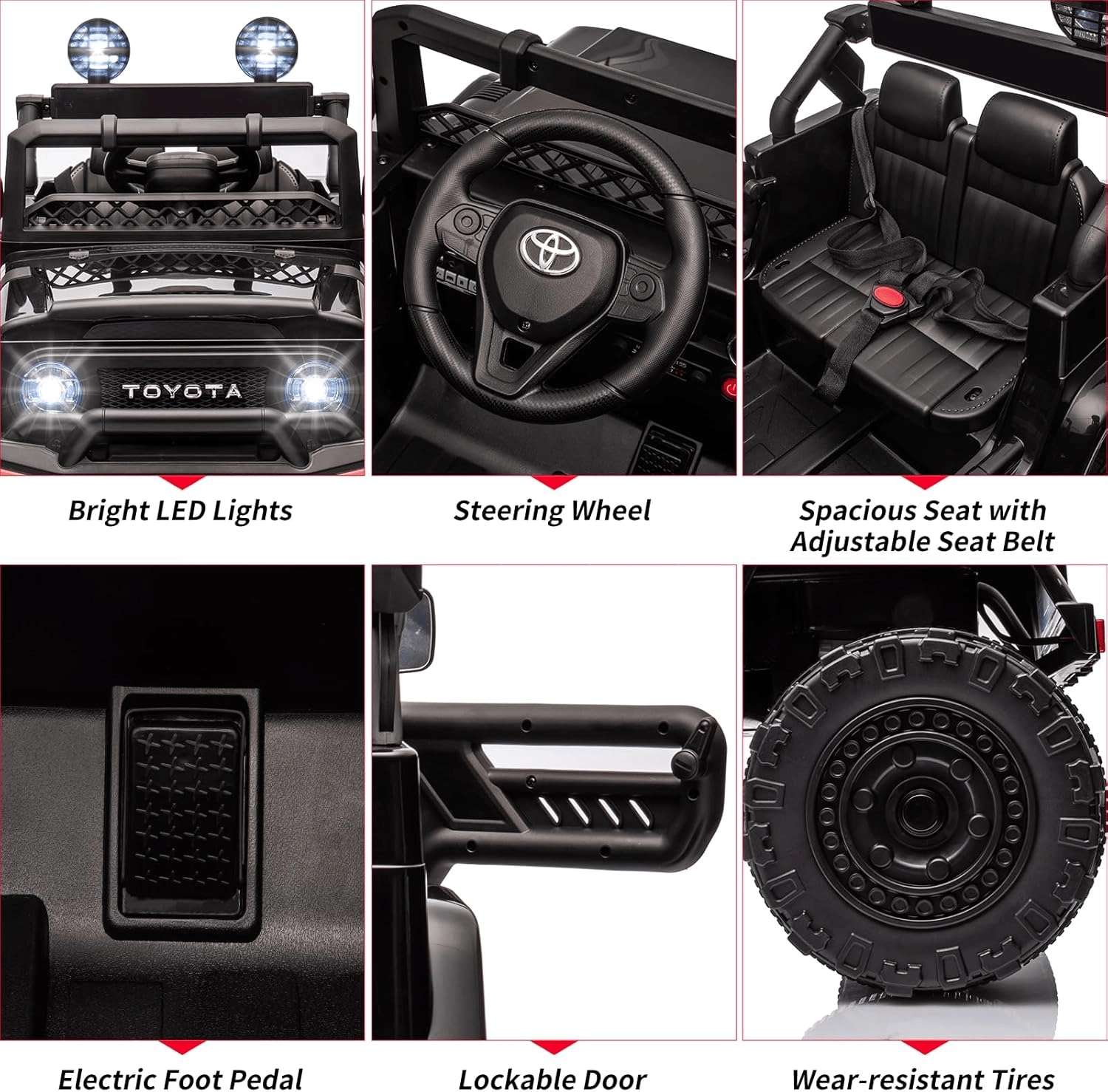 TOYOTA

Bright LED Lights

Steering Wheel

Spacious Seat with Adjustable Seat Belt

Electric Foot Pedal

Lockable Door

Wear-resistant Tires