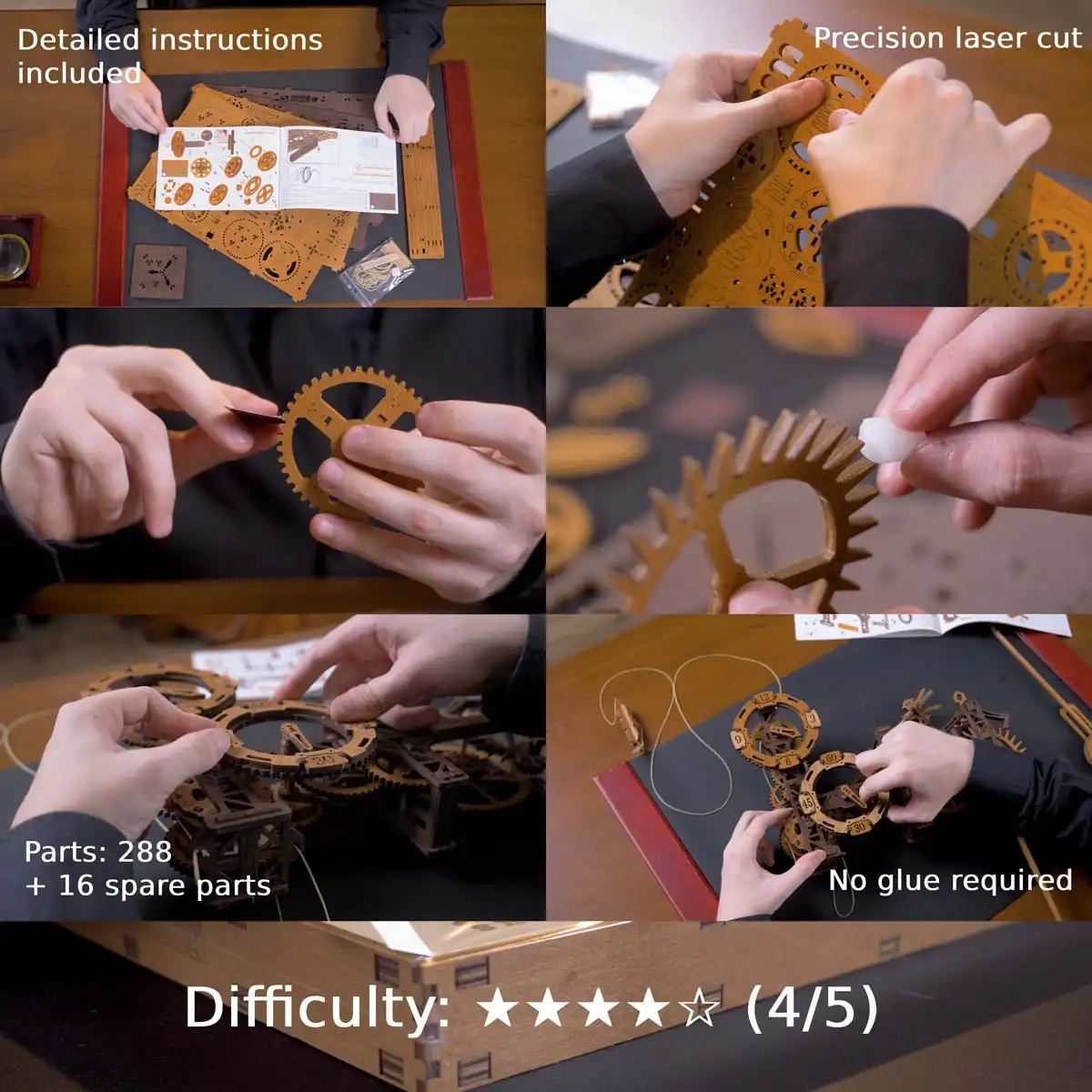 Detailed instructions included

Precision laser cut

Parts: 288
+ 16 spare parts

No glue required

Difficulty: ★★★★☆ (4/5)