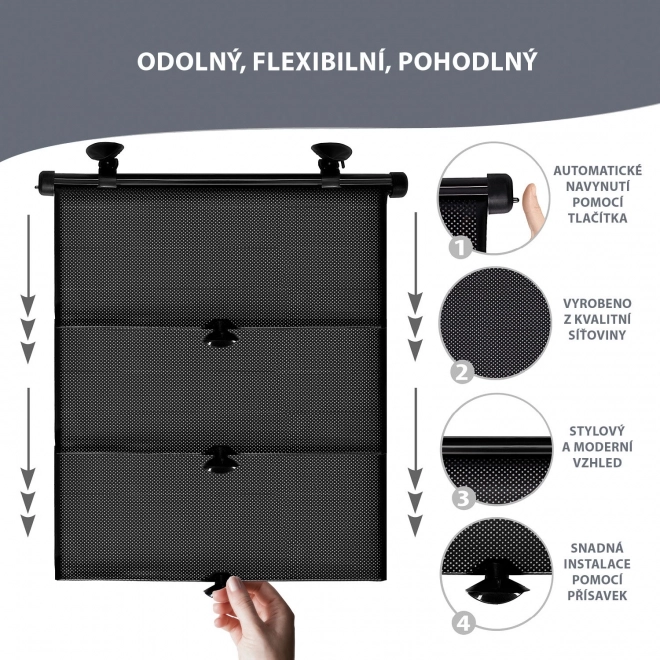 ODOLNÝ, FLEXIBILNÍ, POHODLNÝ

AUTOMATICKÉ NAVYNUTÍ POMOCÍ TLAČÍTKA

1

VYROBENO Z KVALITNÍ SÍŤOVINY

2

STYLOVÝ A MODERNÍ VZHLED

3

SNADNÁ INSTALACE POMOCÍ PŘÍSAVEK

4