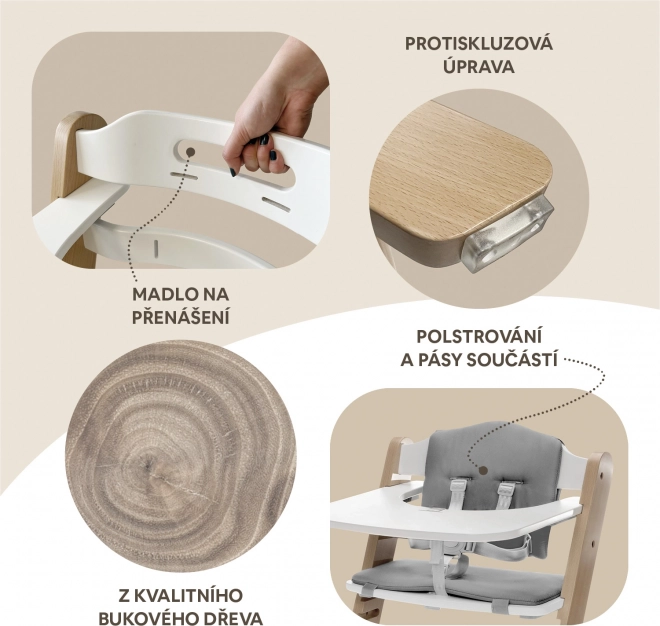 PROTISKLUZOVÁ ÚPRAVA

MADLO NA PŘENÁŠENÍ

POLSTROVÁNÍ A PÁSY SOUČÁSTÍ

Z KVALITNÍHO BUKOVÉHO DŘEVA