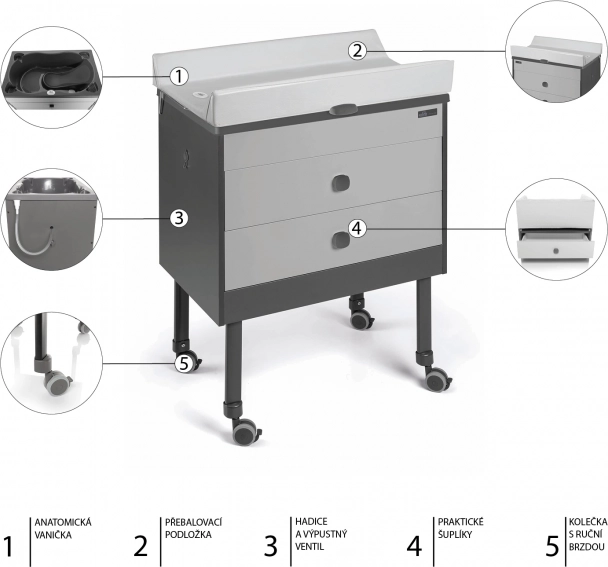 1
2
3
4
5

1 ANATOMICKÁ VANIČKA

2 PŘEBALOVACÍ PODLOŽKA

3 HADICE A VÝPUSTNÝ VENTIL

4 PRAKTICKÉ ŠUPLÍKY

5 KOLEČKA S RUČNÍ BRZDOU