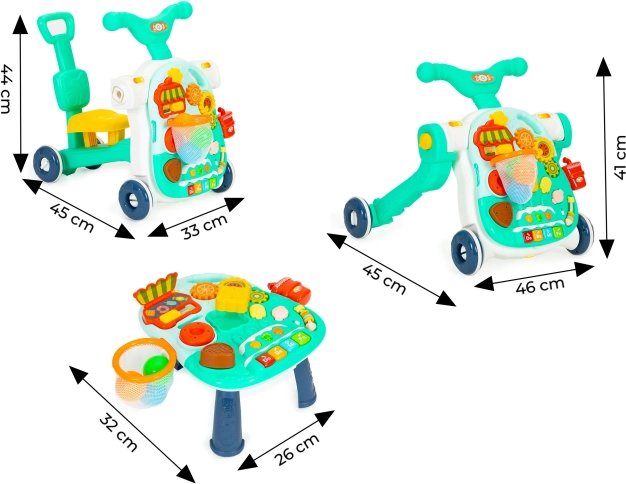 44 cm

45 cm

33 cm

41 cm

45 cm

46 cm

32 cm

26 cm