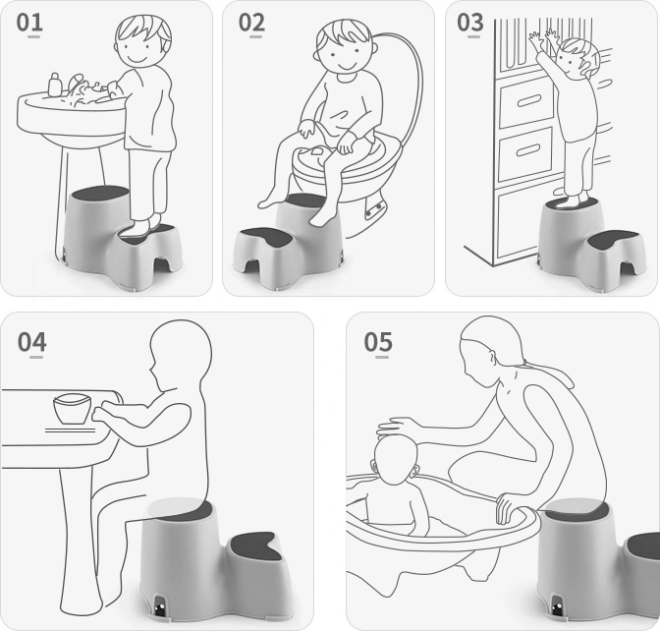 01

02

03

04

05