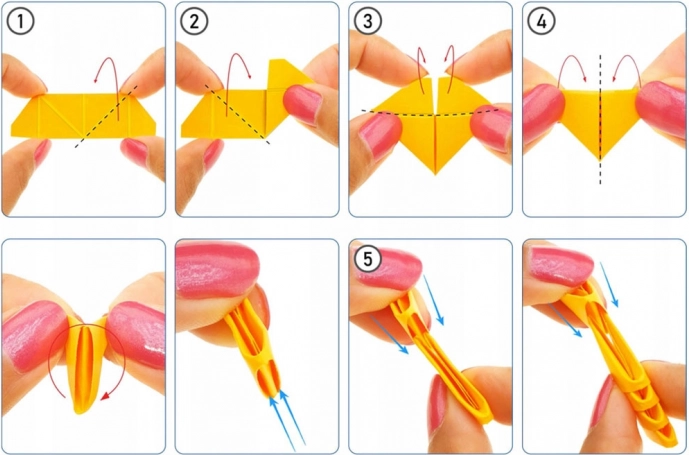 1

2

3

4

5