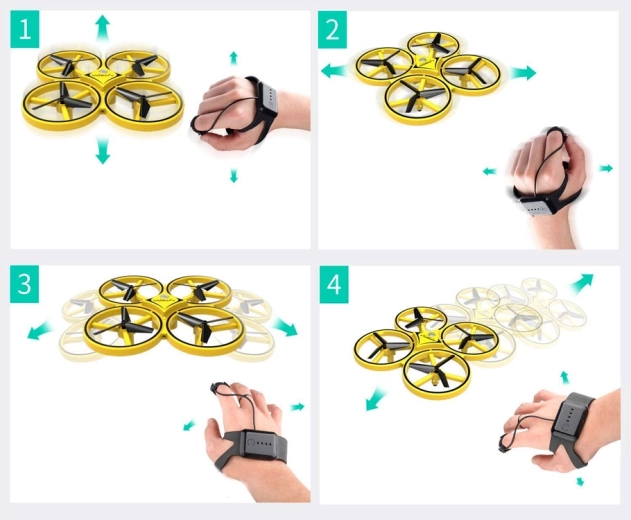 1

2

3

4