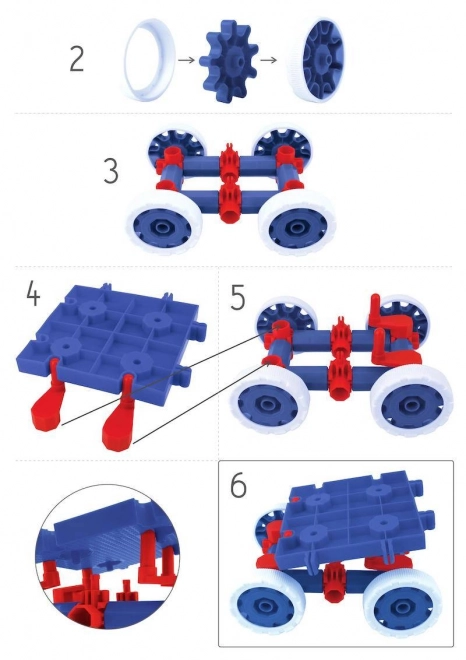 2

3

4

5

6