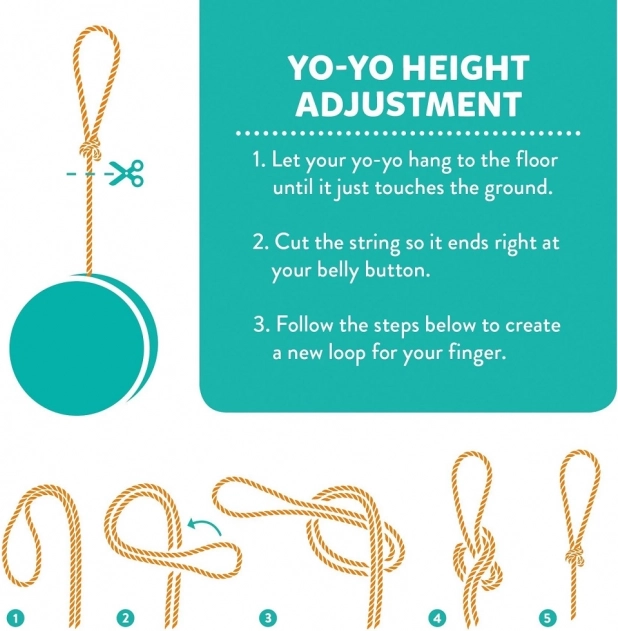 YO-YO HEIGHT ADJUSTMENT

1. Let your yo-yo hang to the floor until it just touches the ground.

2. Cut the string so it ends right at your belly button.

3. Follow the steps below to create a new loop for your finger.

1

2

3

4

5