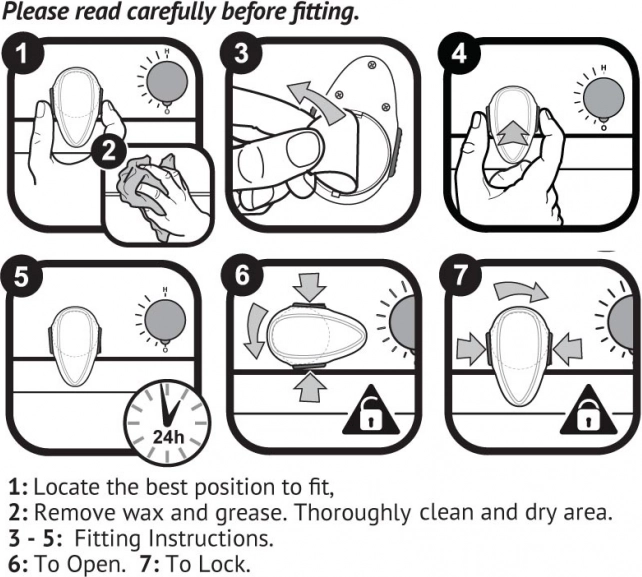 Please read carefully before fitting.

1

H

2

3

4

H

5

H

24h

6

7

1: Locate the best position to fit,
2: Remove wax and grease. Thoroughly clean and dry area.
3 - 5: Fitting Instructions.
6: To Open. 7: To Lock.